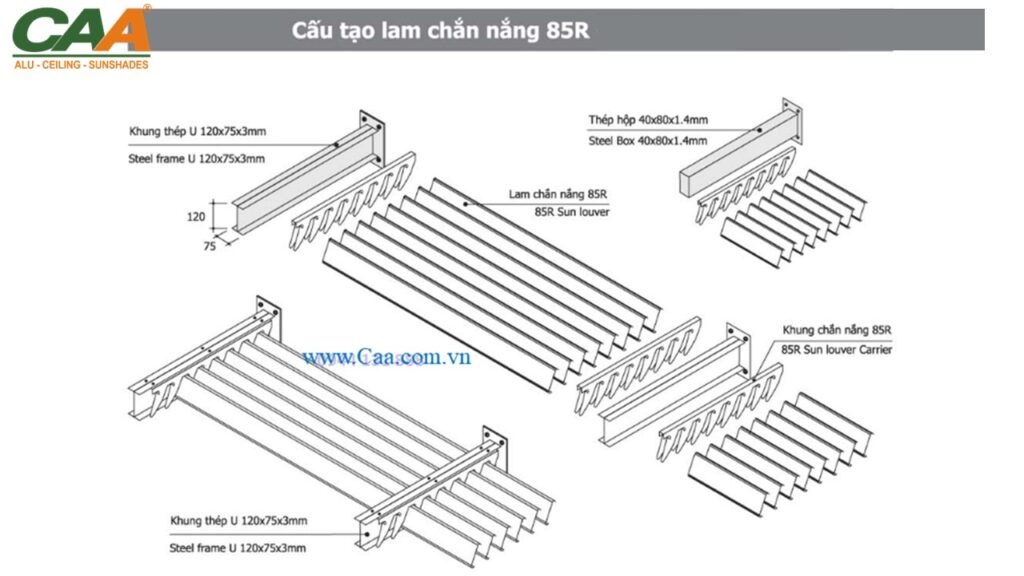 CAA®
ALU - CEILING - SUNSHADES

Cấu tạo lam chắn nắng 85R

Khung thép U 120x75x3mm
Steel frame U 120x75x3mm

120
75

Lam chắn nắng 85R
85R Sun louver

Thép hộp 40x80x1.4mm
Steel Box 40x80x1.4mm

www.Caa.com.vn

Khung chắn nắng 85R
85R Sun louver Carrier

Khung thép U 120x75x3mm
Steel frame U 120x75x3mm